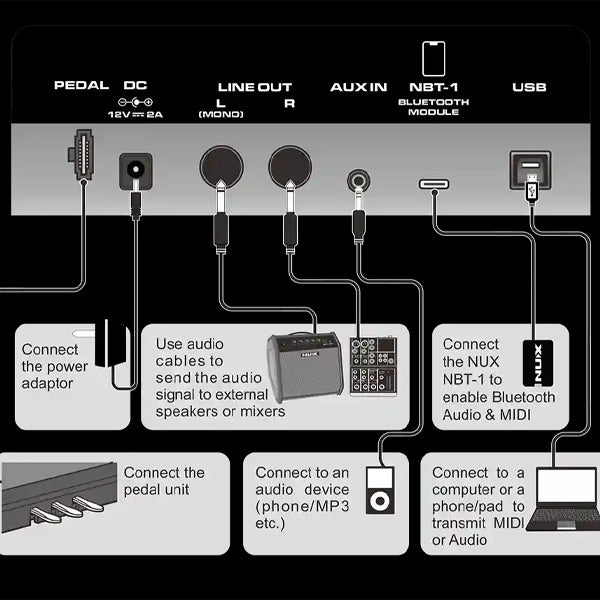 PEDAL DC
12V ⎓ 2A

LINE OUT
L
(MONO)
R

AUX IN

NBT-1
BLUETOOTH MODULE

USB

Connect the power adaptor

Use audio cables to send the audio signal to external speakers or mixers

NUX

Connect the NUX NBT-1 to enable Bluetooth Audio & MIDI

NUX

Connect the pedal unit

Connect to an audio device (phone/MP3 etc.)

Connect to a computer or a phone/pad to transmit MIDI or Audio