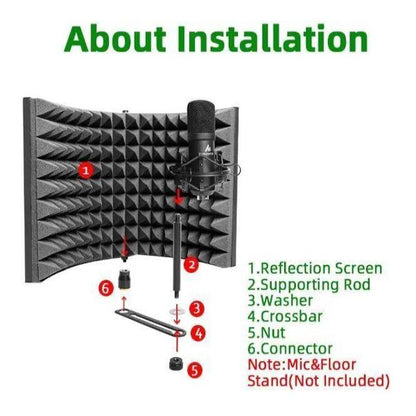 About Installation

1

2

6

3

4

5

1.Reflection Screen
2.Supporting Rod
3.Washer
4.Crossbar
5.Nut
6.Connector
Note:Mic&Floor Stand(Not Included)