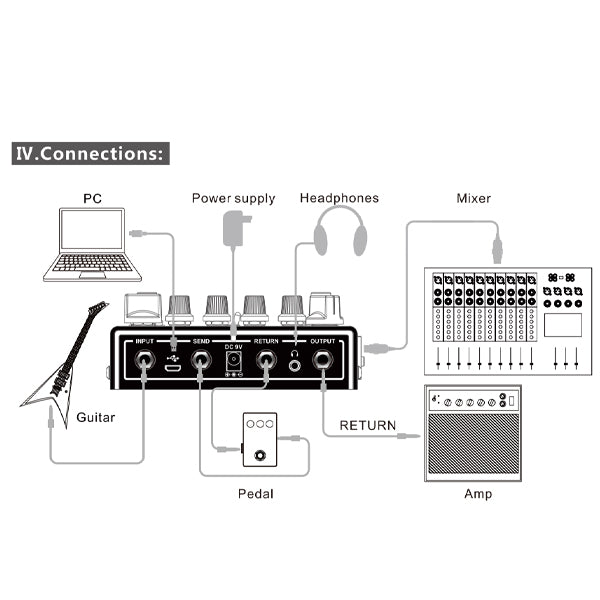 IV.Connections:

PC

Power supply

Headphones

Mixer

INPUT

SEND

DC 9V

RETURN

OUTPUT

Guitar

RETURN

Pedal

Amp