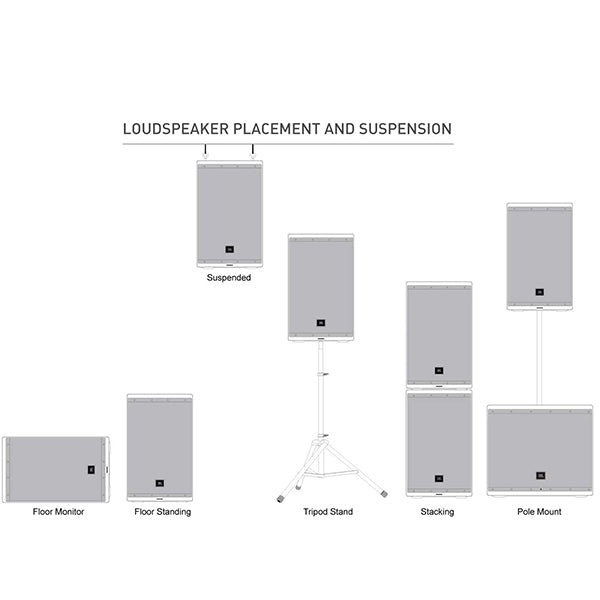 LOUDSPEAKER PLACEMENT AND SUSPENSION

Suspended

Floor Monitor

Floor Standing

Tripod Stand

Stacking

Pole Mount