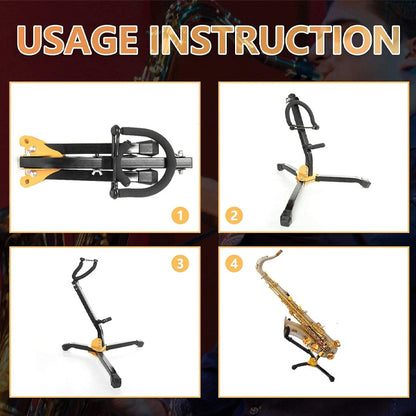 USAGE INSTRUCTION

1

2

3

4