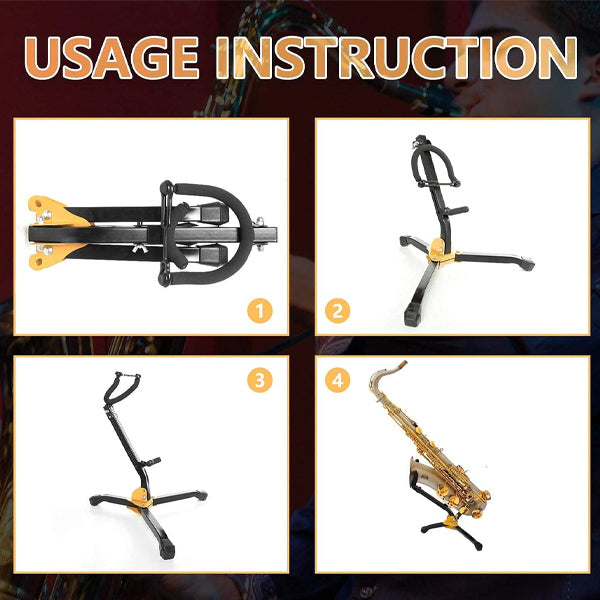 USAGE INSTRUCTION

1

2

3

4