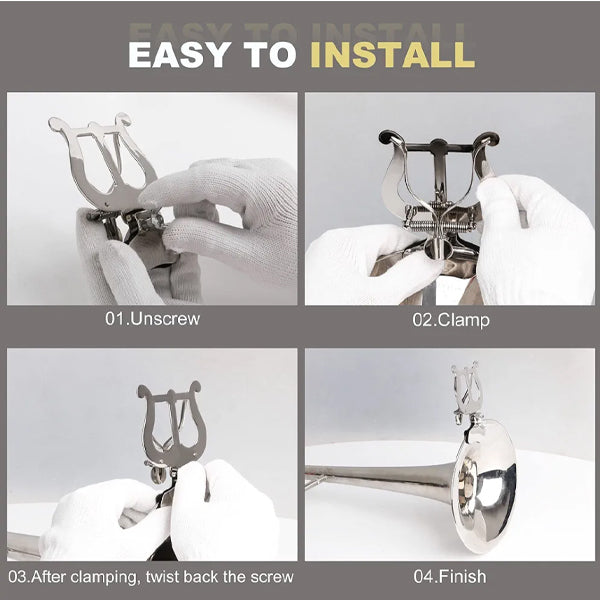 EASY TO INSTALL

01.Unscrew

02.Clamp

03.After clamping, twist back the screw

04.Finish