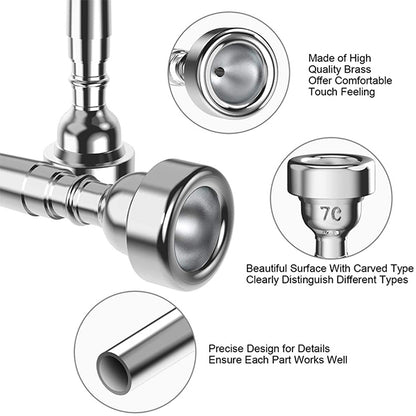 Made of High Quality Brass Offer Comfortable Touch Feeling

7C

Beautiful Surface With Carved Type Clearly Distinguish Different Types

Precise Design for Details Ensure Each Part Works Well