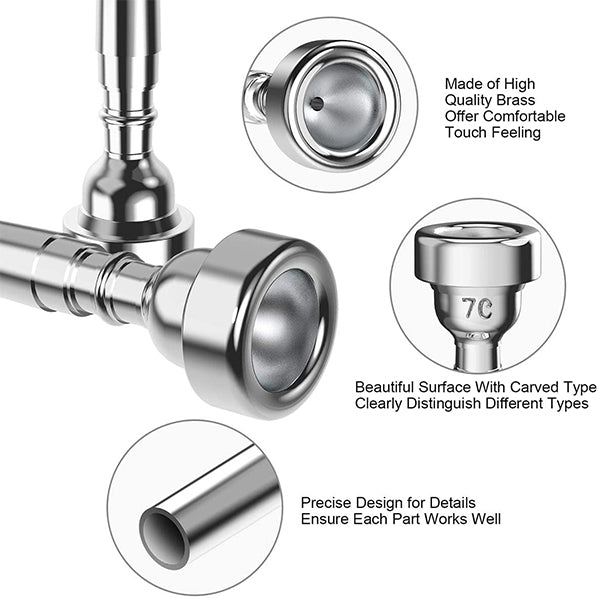 Made of High Quality Brass Offer Comfortable Touch Feeling

7C

Beautiful Surface With Carved Type Clearly Distinguish Different Types

Precise Design for Details Ensure Each Part Works Well