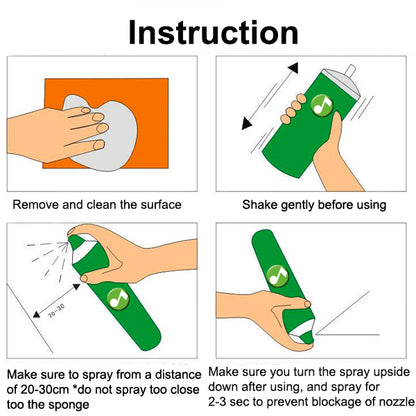 Instruction

Remove and clean the surface

Shake gently before using

20-30

Make sure to spray from a distance of 20-30cm *do not spray too close too the sponge

Make sure you turn the spray upside down after using, and spray for 2-3 sec to prevent blockage of nozzle