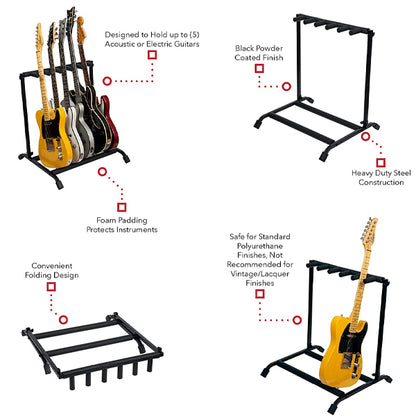 Designed to Hold up to (5) Acoustic or Electric Guitars

Black Powder Coated Finish

Heavy Duty Steel Construction

Foam Padding Protects Instruments

Convenient Folding Design

Safe for Standard Polyurethane Finishes, Not Recommended for Vintage/Lacquer Finishes