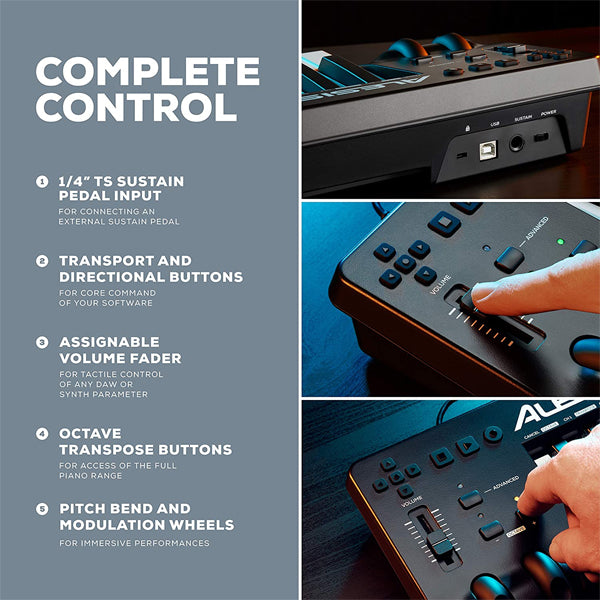 COMPLETE CONTROL

1 1/4" TS SUSTAIN PEDAL INPUT
FOR CONNECTING AN EXTERNAL SUSTAIN PEDAL

2 TRANSPORT AND DIRECTIONAL BUTTONS
FOR CORE COMMAND OF YOUR SOFTWARE

3 ASSIGNABLE VOLUME FADER
FOR TACTILE CONTROL OF ANY DAW OR SYNTH PARAMETER

4 OCTAVE TRANSPOSE BUTTONS
FOR ACCESS OF THE FULL PIANO RANGE

5 PITCH BEND AND MODULATION WHEELS
FOR IMMERSIVE PERFORMANCES

USB SUSTAIN POWER

ADVANCED
VOLUME

ALE
CANCEL OCTAVE CH 1
ADVANCED
VOLUME
OCTAVE