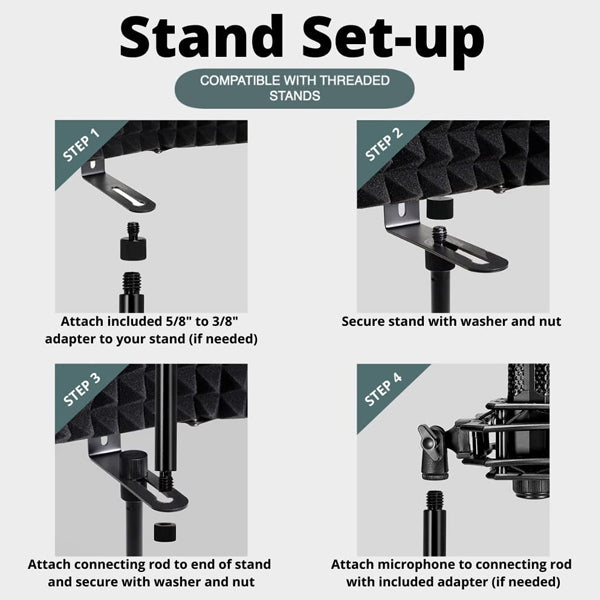 Stand Set-up

COMPATIBLE WITH THREADED STANDS

STEP 1

Attach included 5/8" to 3/8" adapter to your stand (if needed)

STEP 2

Secure stand with washer and nut

STEP 3

Attach connecting rod to end of stand and secure with washer and nut

STEP 4

Attach microphone to connecting rod with included adapter (if needed)